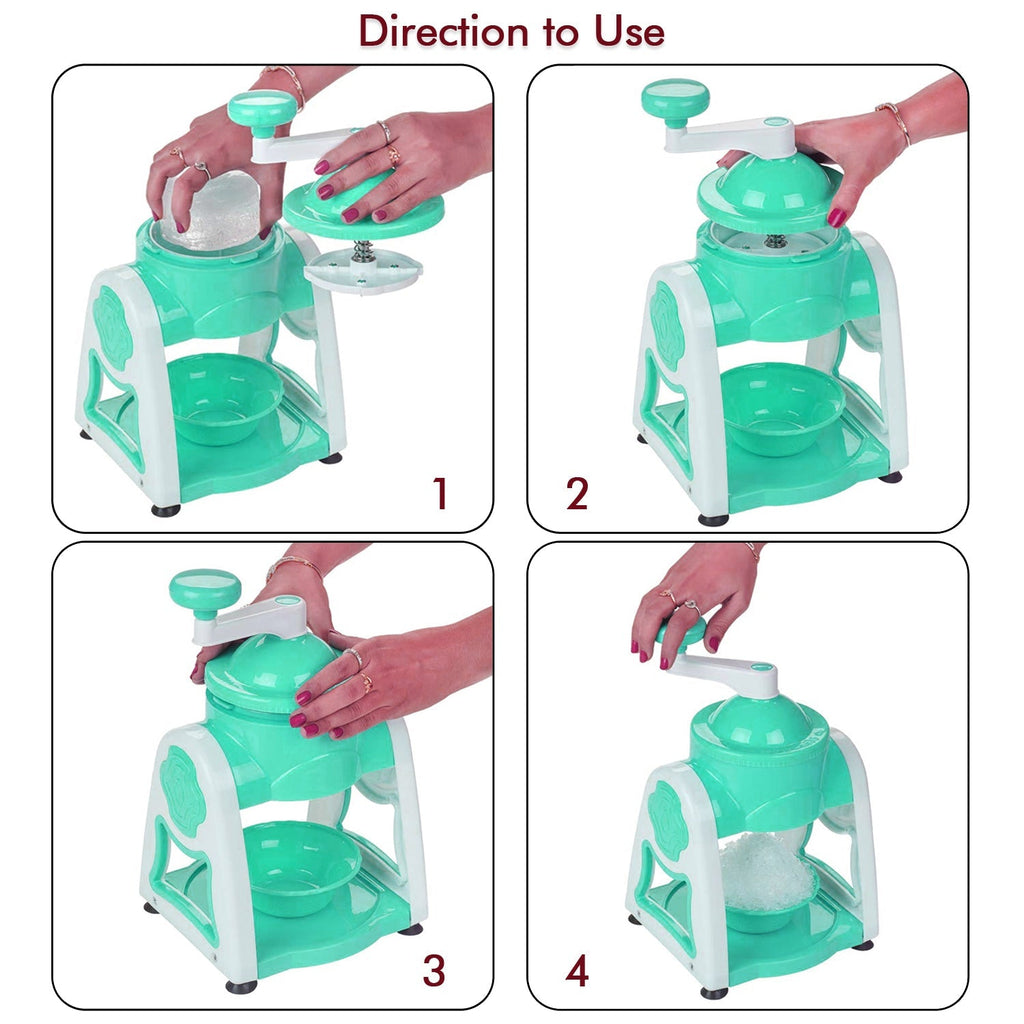 Direction to Use

1

2

3

4