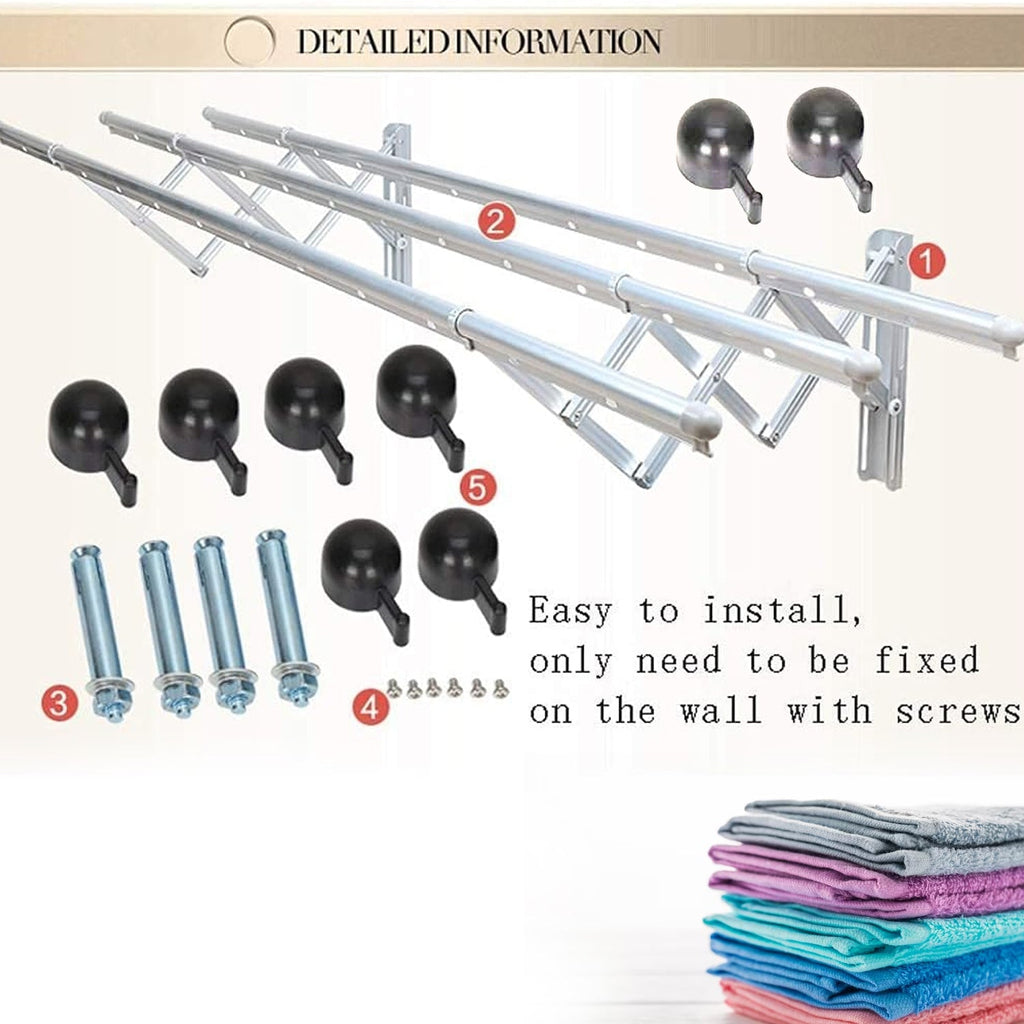 DETAILED INFORMATION

2

1

5

3

4

Easy to install, only need to be fixed on the wall with screws