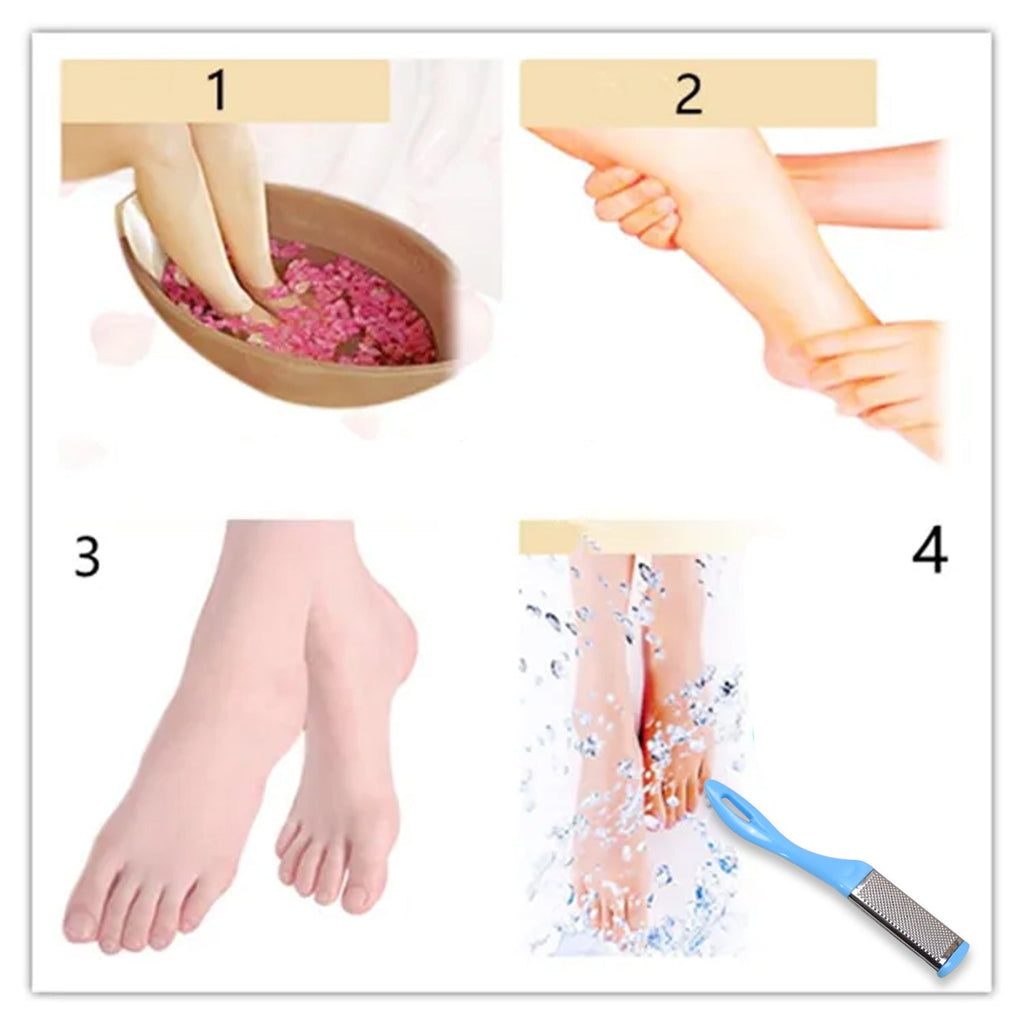 1

2

3

4